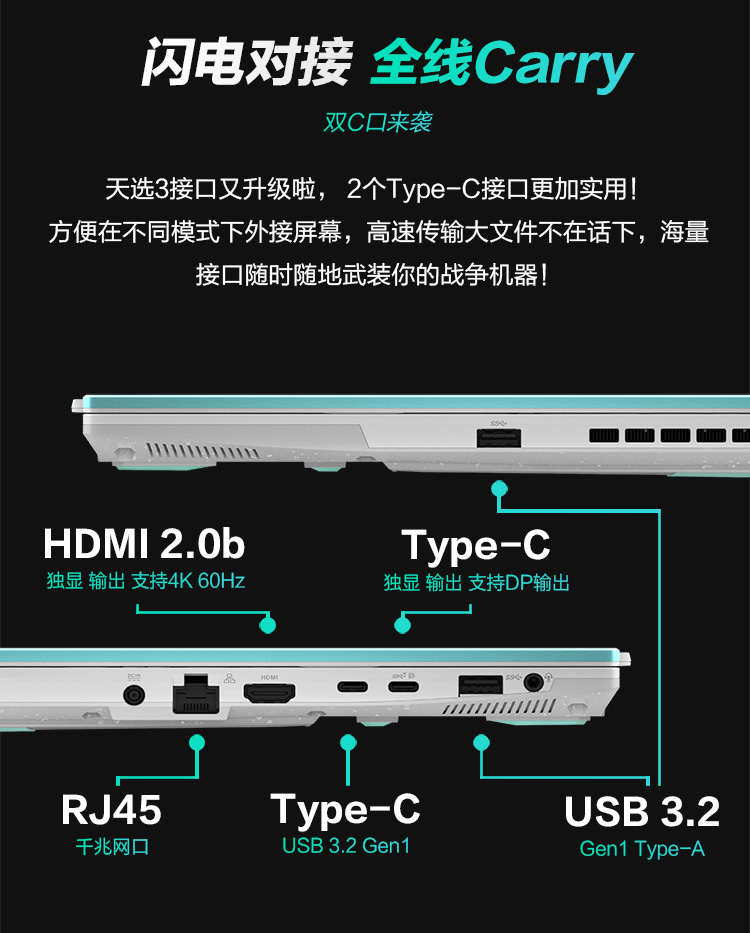 闪电对接 全线Carry

双C口来袭

天选3接口又升级啦， 2个Type-C接口更加实用！方便在不同模式下外接屏幕，高速传输大文件不在话下，海量接口随时随地武装你的战争机器！

HDMI 2.0b
独显 输出 支持4K 60Hz

Type-C
独显 输出 支持DP输出

HDMI

RJ45
千兆网口

Type-C
USB 3.2 Gen1

USB 3.2
Gen1 Type-A